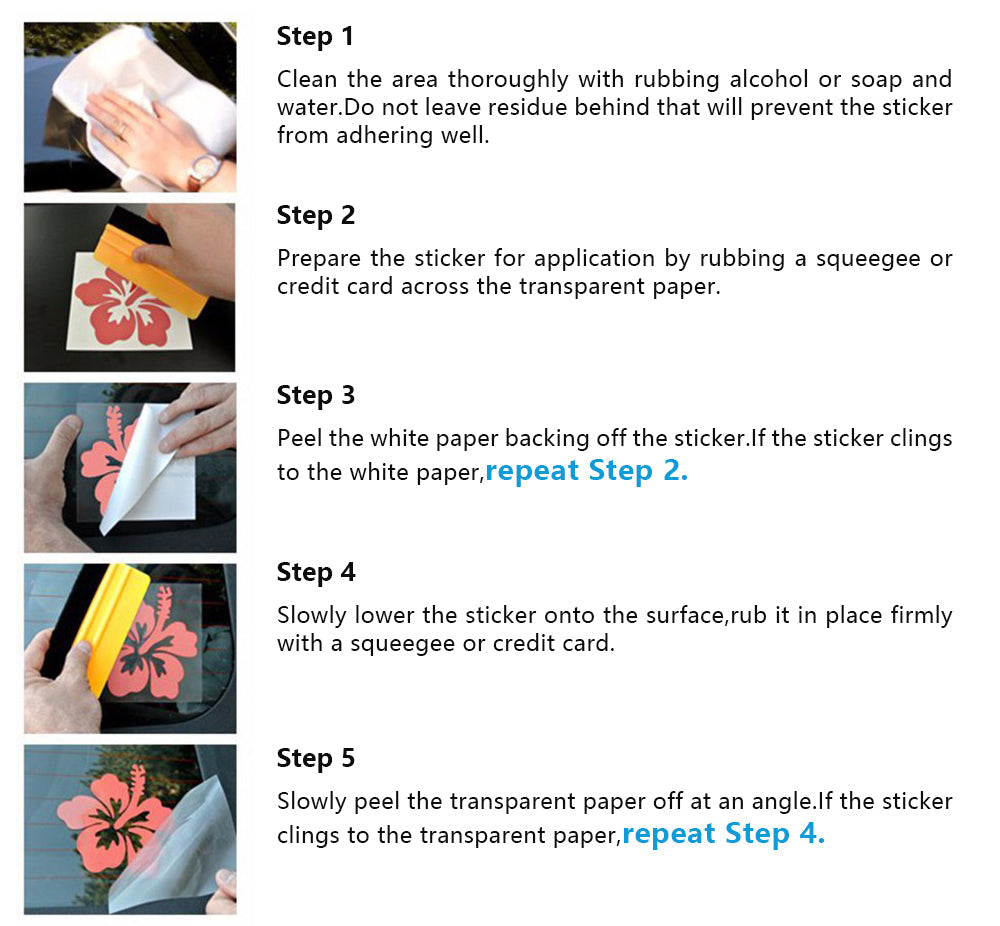 Step 1

Clean the area thoroughly with rubbing alcohol or soap and water.Do not leave residue behind that will prevent the sticker from adhering well.

Step 2

Prepare the sticker for application by rubbing a squeegee or credit card across the transparent paper.

Step 3

Peel the white paper backing off the sticker.If the sticker clings to the white paper,repeat Step 2.

Step 4

Slowly lower the sticker onto the surface,rub it in place firmly with a squeegee or credit card.

Step 5

Slowly peel the transparent paper off at an angle.If the sticker clings to the transparent paper,repeat Step 4.